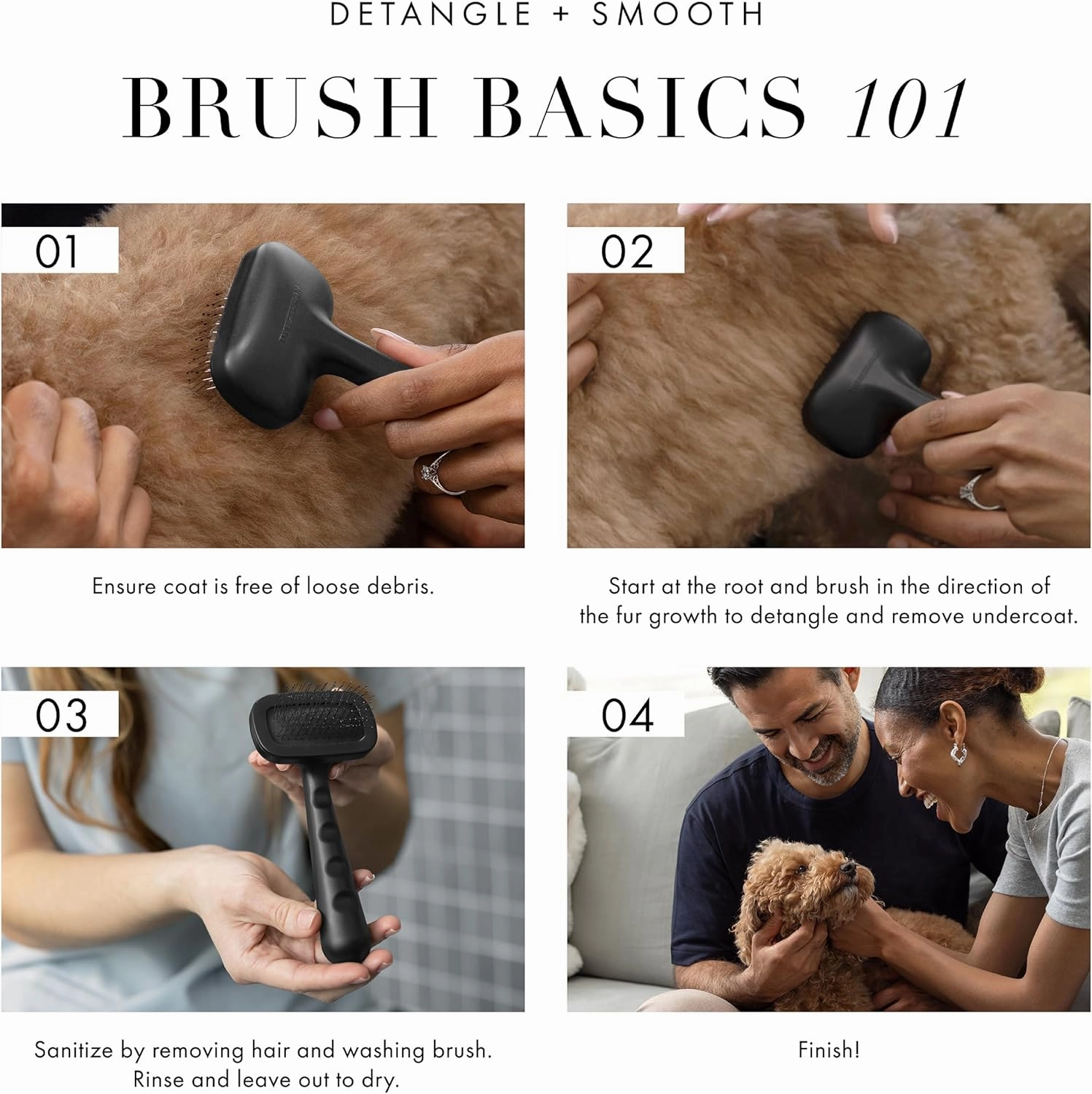 DETANGLE + SMOOTH

BRUSH BASICS 101

01

Ensure coat is free of loose debris.

02

Start at the root and brush in the direction of the fur growth to detangle and remove undercoat.

03

Sanitize by removing hair and washing brush. Rinse and leave out to dry.

04

Finish!