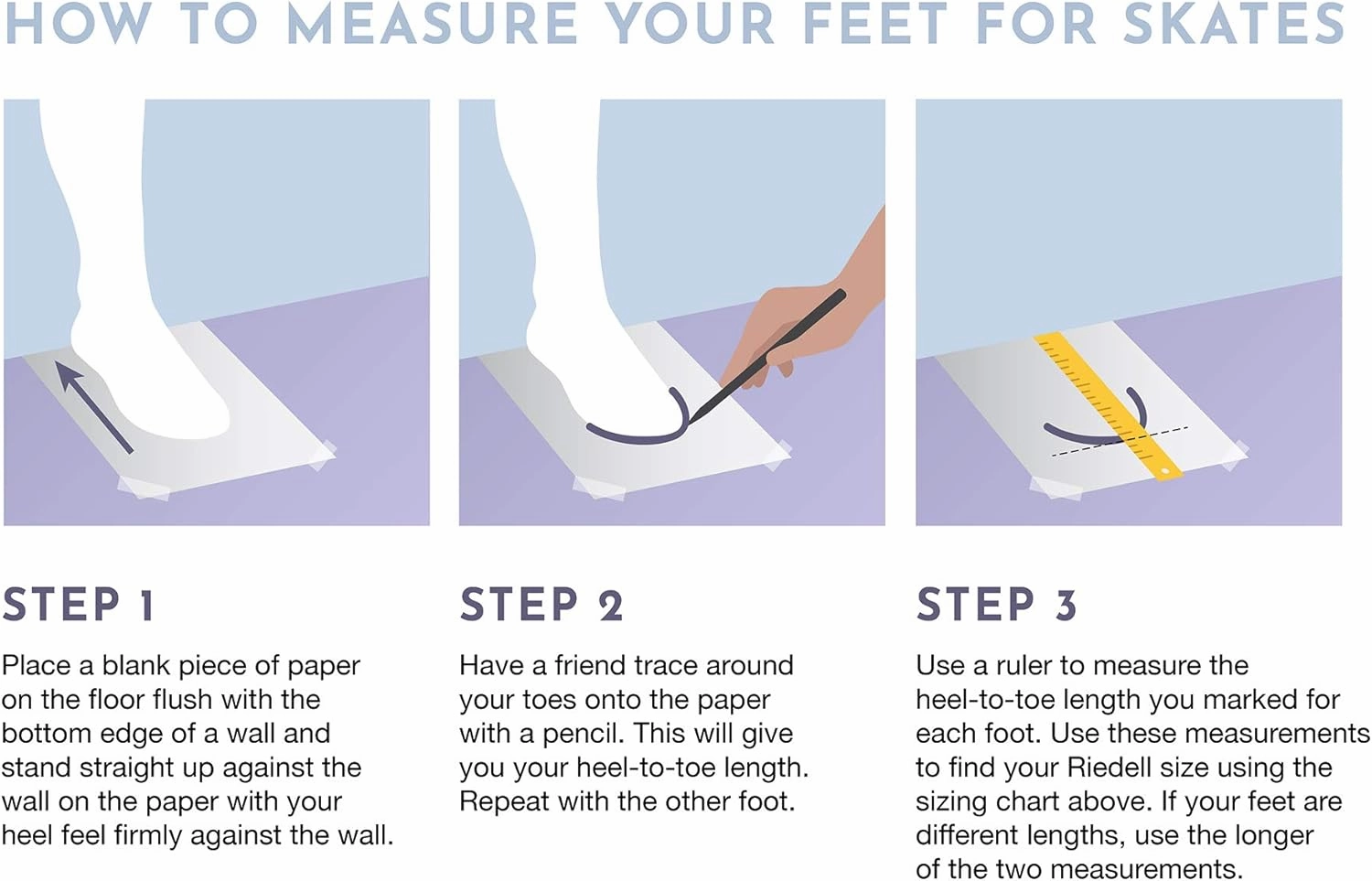 HOW TO MEASURE YOUR FEET FOR SKATES

STEP 1

Place a blank piece of paper on the floor flush with the bottom edge of a wall and stand straight up against the wall on the paper with your heel feel firmly against the wall.

STEP 2

Have a friend trace around your toes onto the paper with a pencil. This will give you your heel-to-toe length. Repeat with the other foot.

STEP 3

Use a ruler to measure the heel-to-toe length you marked for each foot. Use these measurements to find your Riedell size using the sizing chart above. If your feet are different lengths, use the longer of the two measurements.