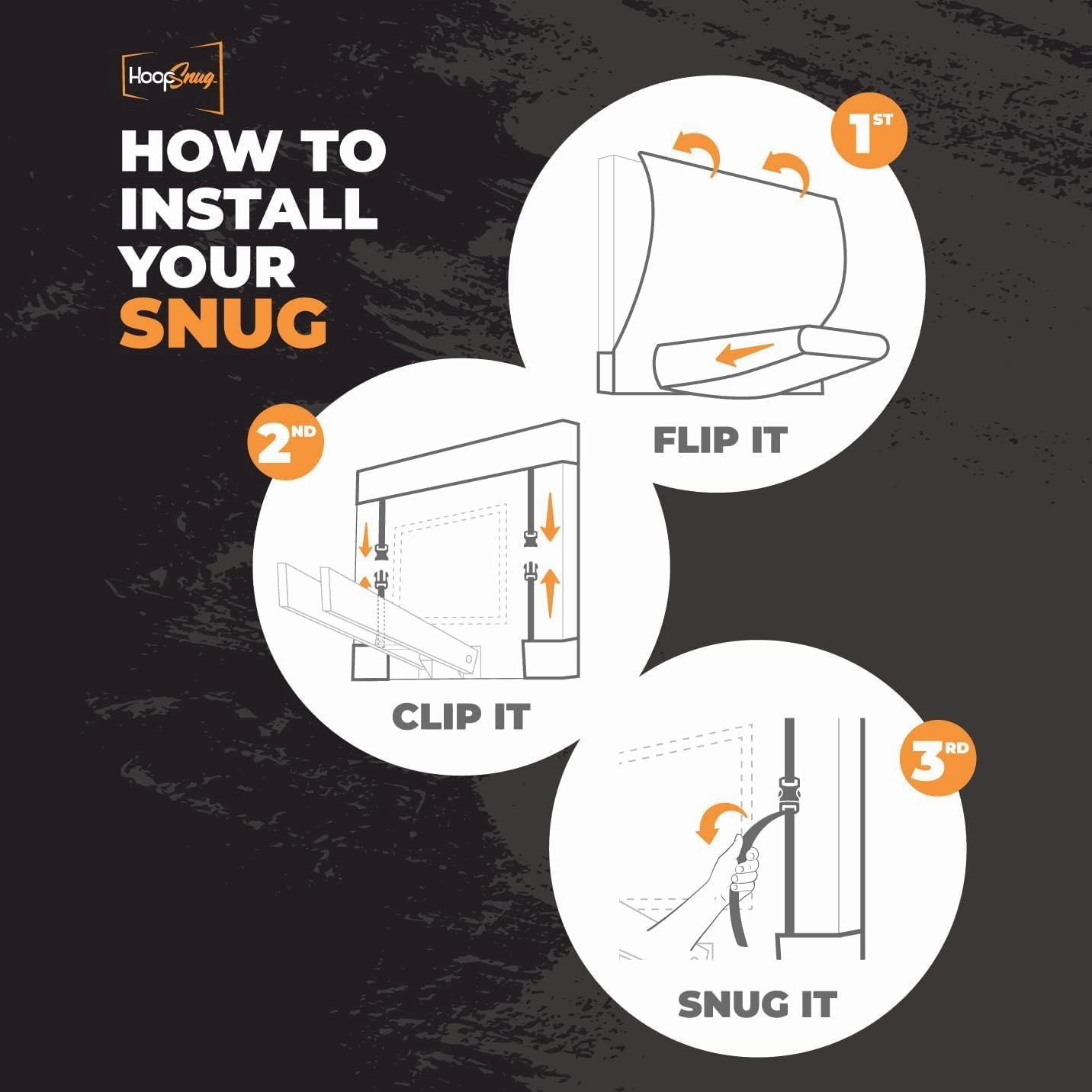 HoopSnug

HOW TO INSTALL YOUR SNUG

1ST

FLIP IT

2ND

CLIP IT

3RD

SNUG IT